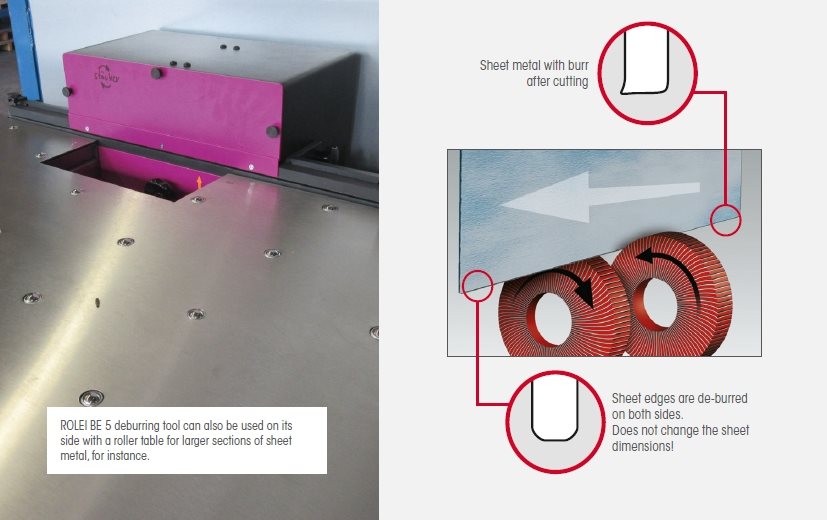 ROLEI BE 5 deburring tool can also be used on its side with a roller table for larger sections of sheet metal, for instance.

Sheet metal with burr after cutting

Sheet edges are de-burred on both sides.
Does not change the sheet dimensions!