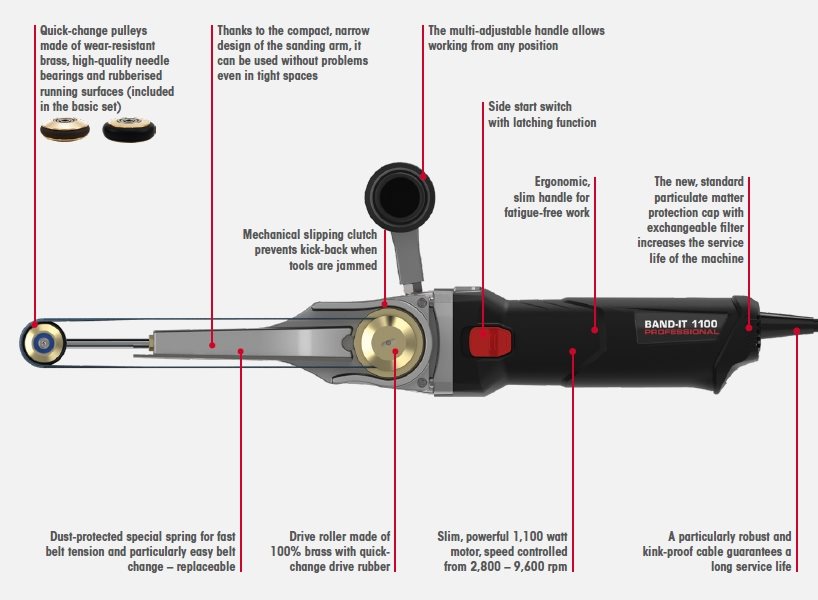 Quick-change pulleys made of wear-resistant brass, high-quality needle bearings and rubberised running surfaces (included in the basic set)

Thanks to the compact, narrow design of the sanding arm, it can be used without problems even in tight spaces

The multi-adjustable handle allows working from any position

Side start switch with latching function

Ergonomic, slim handle for fatigue-free work

The new, standard particulate matter protection cap with exchangeable filter increases the service life of the machine

Mechanical slipping clutch prevents kick-back when tools are jammed

BAND-IT 1100 PROFESSIONAL

Dust-protected special spring for fast belt tension and particularly easy belt change – replaceable

Drive roller made of 100% brass with quick-change drive rubber

Slim, powerful 1,100 watt motor, speed controlled from 2,800 – 9,600 rpm

A particularly robust and kink-proof cable guarantees a long service life