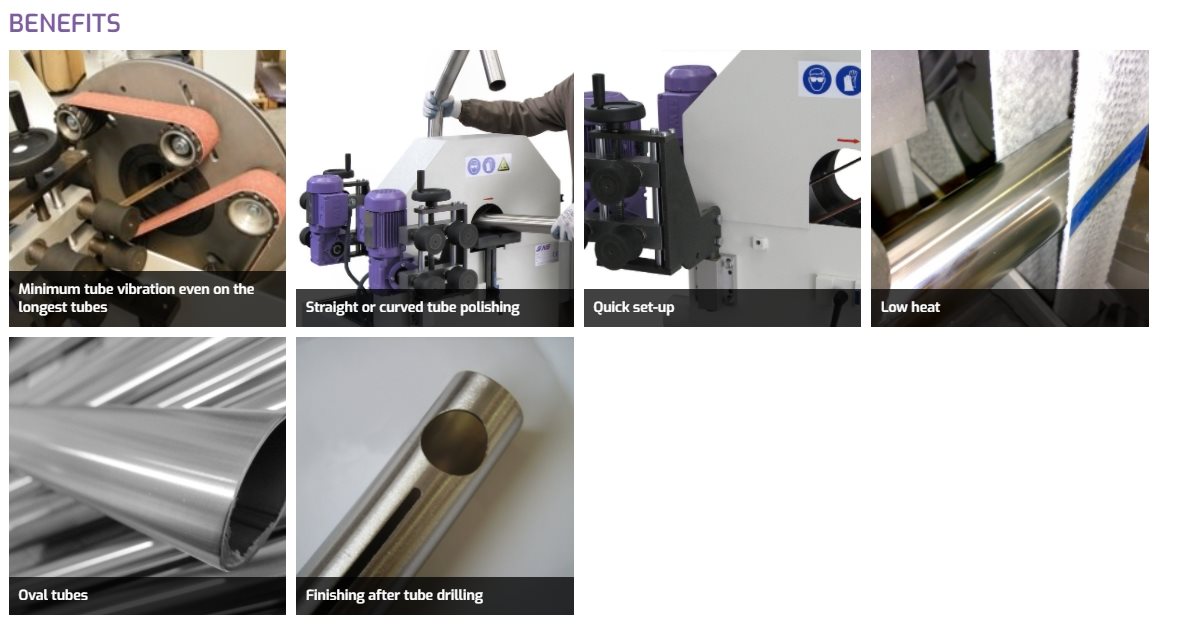 BENEFITS

Minimum tube vibration even on the longest tubes

Straight or curved tube polishing

Quick set-up

Low heat

Oval tubes

Finishing after tube drilling